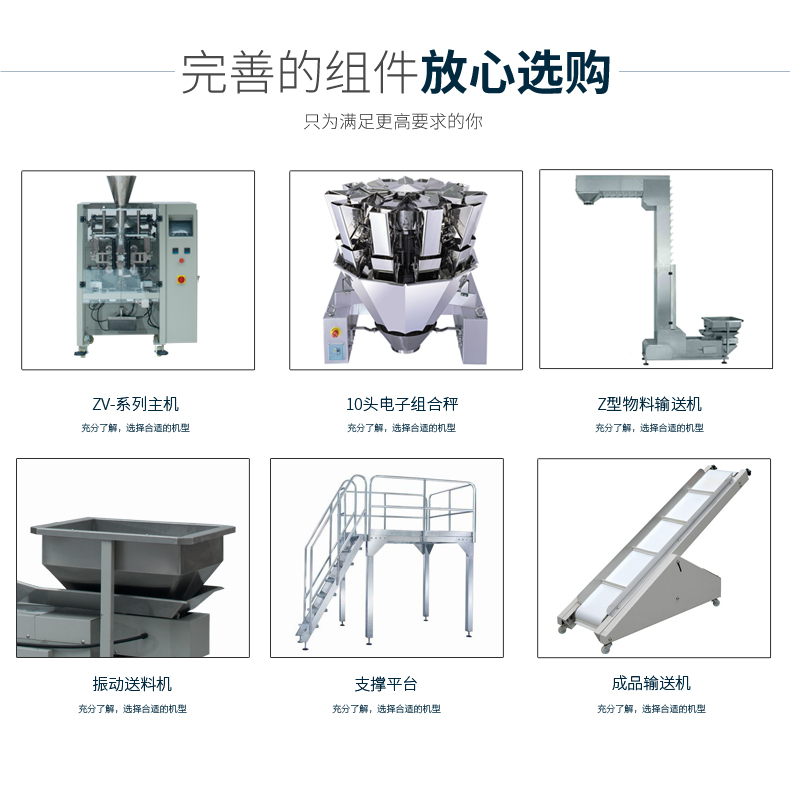 完善的组件放心选购

只为满足更高要求的你

ZV-系列主机

充分了解，选择合适的机型

10头电子组合秤

充分了解，选择合适的机型

Z型物料输送机

充分了解，选择合适的机型

振动送料机

充分了解，选择合适的机型

支撑平台

充分了解，选择合适的机型

成品输送机

充分了解，选择合适的机型